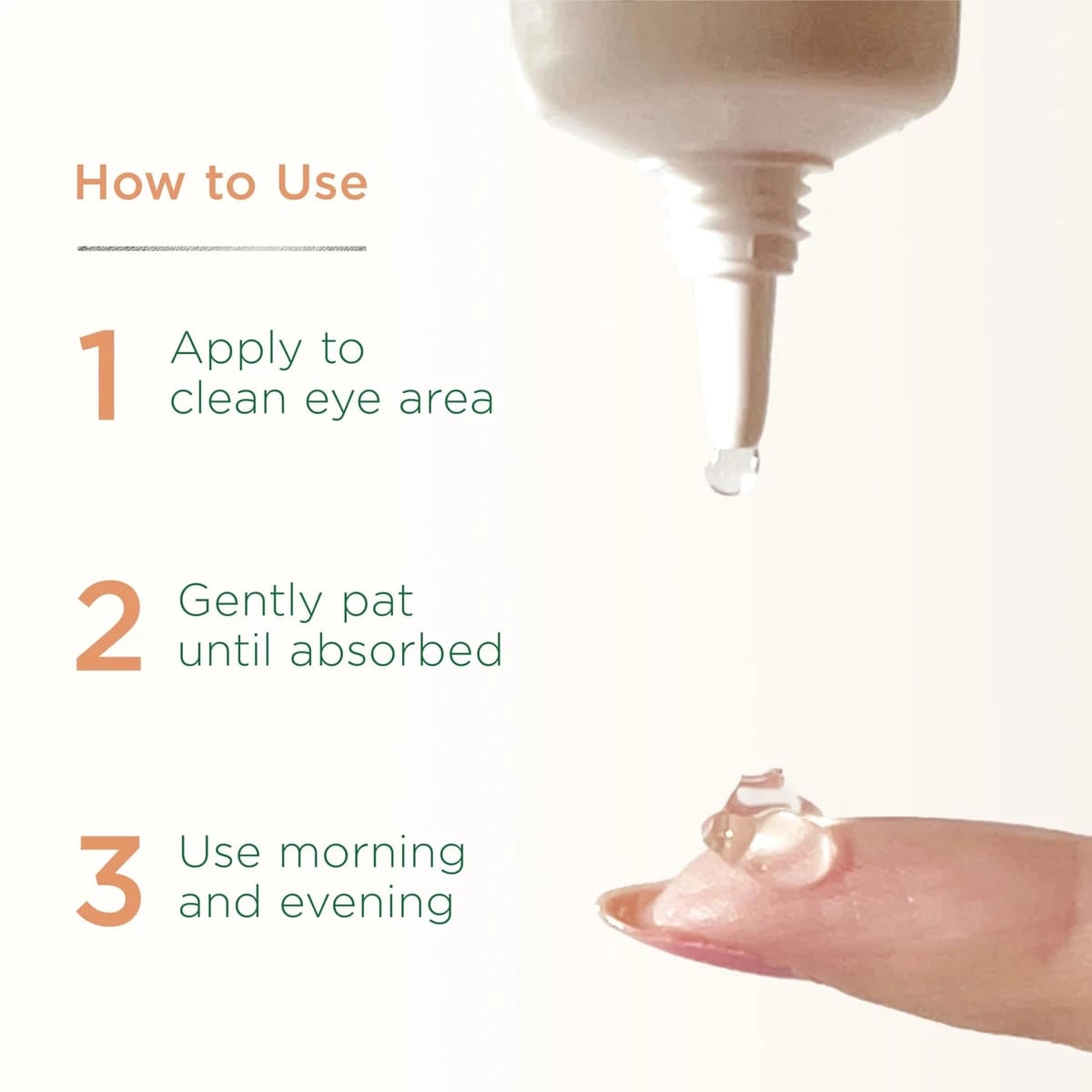 How to Use

1 Apply to clean eye area

2 Gently pat until absorbed

3 Use morning and evening